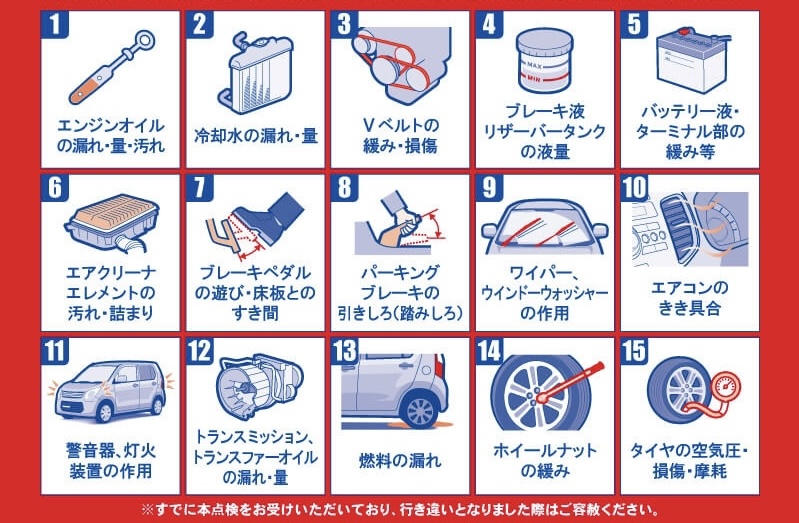 1
エンジンオイルの漏れ・量・汚れ

2
冷却水の漏れ・量

3
Vベルトの緩み・損傷

4
MAX
MIN
ブレーキ液リザーバータンクの液量

5
バッテリー液・ターミナル部の緩み等

6
エアクリーナエレメントの汚れ・詰まり

7
ブレーキペダルの遊び・床板とのすき間

8
パーキングブレーキの引きしろ(踏みしろ)

9
ワイパー、ウインドーウォッシャーの作用

10
エアコンのきき具合

11
警音器、灯火装置の作用

12
トランスミッション、トランスファーオイルの漏れ・量

13
燃料の漏れ

14
ホイールナットの緩み

15
タイヤの空気圧・損傷・摩耗

※すでに本点検をお受けいただいており、行き違いとなりました際はご容赦ください。